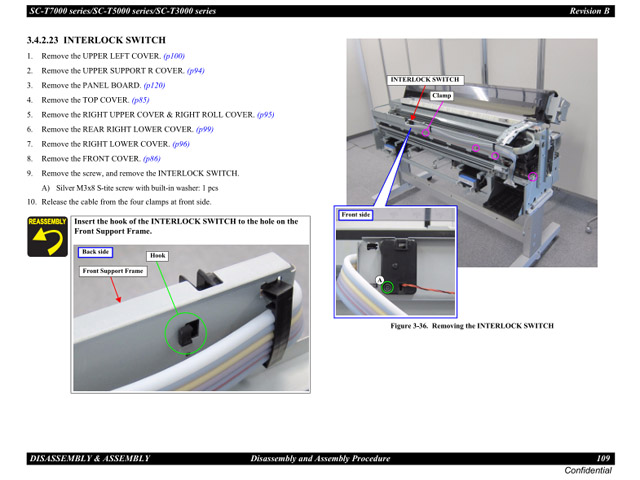 SC-T7000 series/SC-T5000 series/SC-T3000 series Revision B

3.4.2.23 INTERLOCK SWITCH

1. Remove the UPPER LEFT COVER. (p100)
2. Remove the UPPER SUPPORT R COVER. (p94)
3. Remove the PANEL BOARD. (p120)
4. Remove the TOP COVER. (p85)
5. Remove the RIGHT UPPER COVER & RIGHT ROLL COVER. (p95)
6. Remove the REAR RIGHT LOWER COVER. (p99)
7. Remove the RIGHT LOWER COVER. (p96)
8. Remove the FRONT COVER. (p86)
9. Remove the screw, and remove the INTERLOCK SWITCH.
A) Silver M3x8 S-tite screw with built-in washer: 1 pcs
10. Release the cable from the four clamps at front side.

REASSEMBLY

Insert the hook of the INTERLOCK SWITCH to the hole on the Front Support Frame.

Back side

Hook

Front Support Frame

INTERLOCK SWITCH

Clamp

Front side

A

Figure 3-36. Removing the INTERLOCK SWITCH

DISASSEMBLY & ASSEMBLY Disassembly and Assembly Procedure 109

Confidential